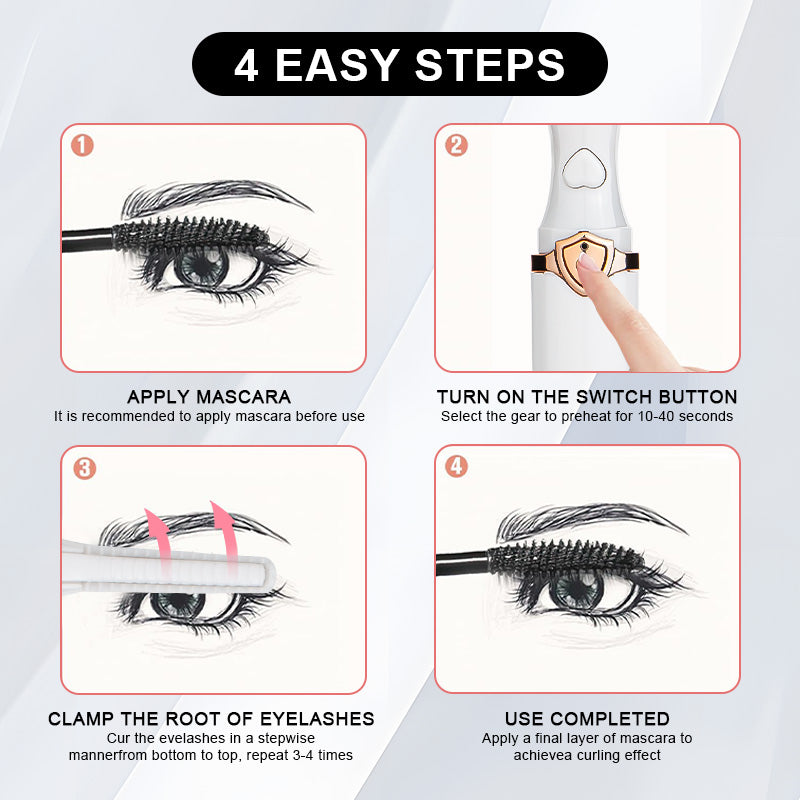 4 EASY STEPS

1

APPLY MASCARA
It is recommended to apply mascara before use

2

TURN ON THE SWITCH BUTTON
Select the gear to preheat for 10-40 seconds

3

CLAMP THE ROOT OF EYELASHES
Cur the evelashes in a stepwise mannerfrom bottom to top, repeat 3-4 times

4

USE COMPLETED
Apply a final layer of mascara to achievea curling effect